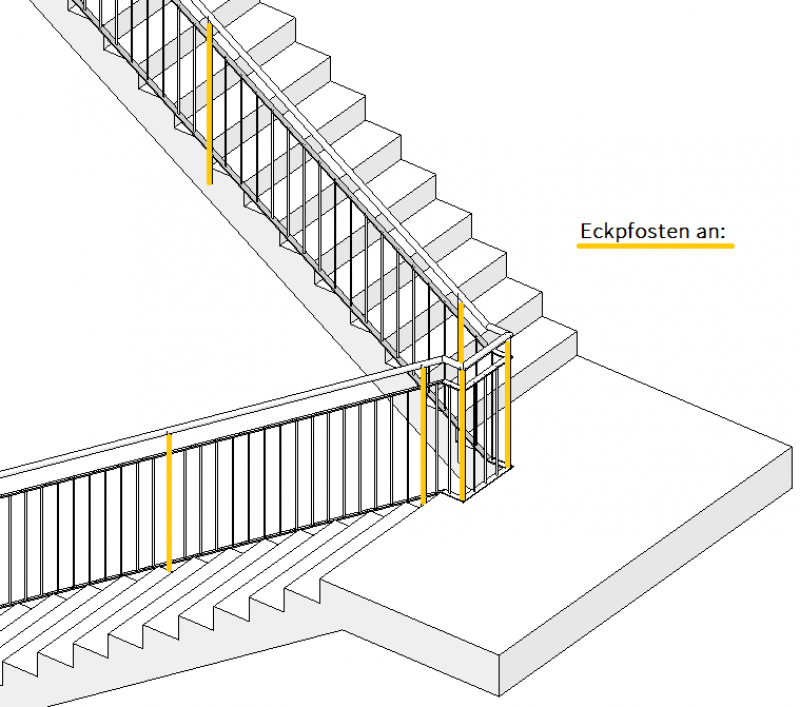 Eckpfosten an: