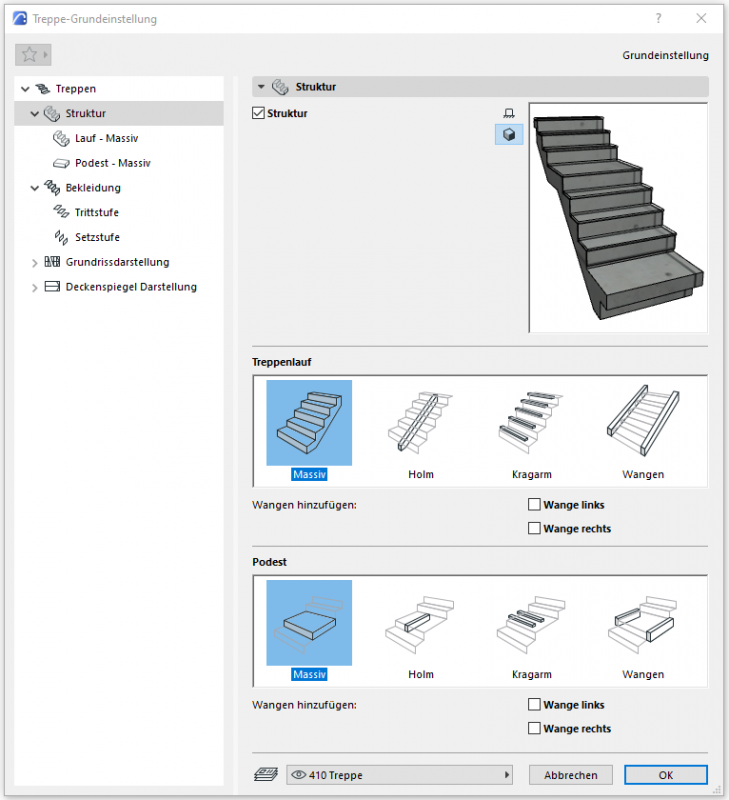 Treppe-Grundeinstellung

?

Grundeinstellung

Treppen
Struktur
Lauf - Massiv
Podest - Massiv
Bekleidung
Trittstufe
Setzstufe
Grundrissdarstellung
Deckenspiegel Darstellung

Struktur

Struktur

Treppenlauf

Massiv
Holm
Kragarm
Wangen

Wangen hinzufügen:
Wange links
Wange rechts

Podest

Massiv
Holm
Kragarm
Wangen

Wangen hinzufügen:
Wange links
Wange rechts

410 Treppe
Abbrechen
OK