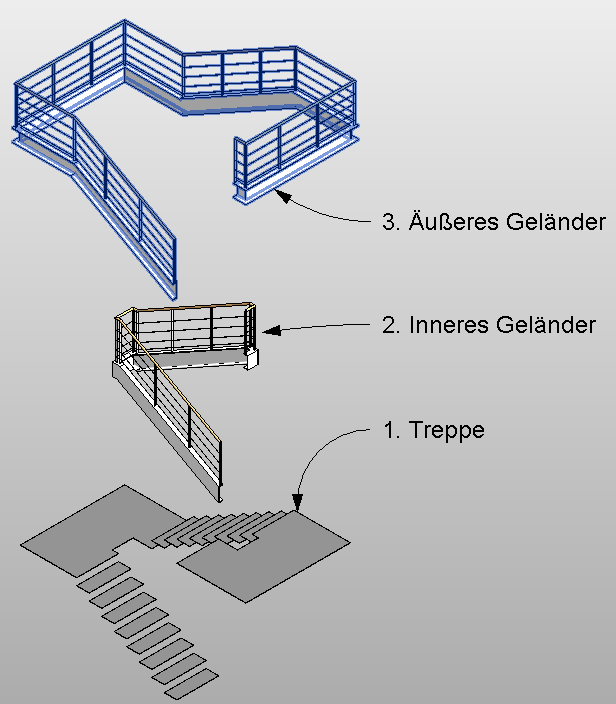 3. Äußeres Geländer

2. Inneres Geländer

1. Treppe