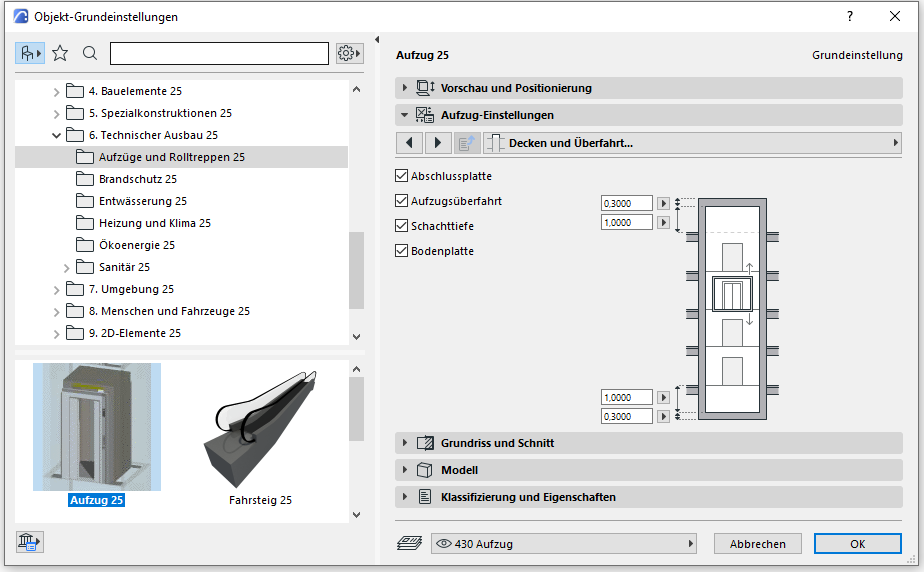 Objekt-Grundeinstellungen

?

4. Bauelemente 25
5. Spezialkonstruktionen 25
6. Technischer Ausbau 25
Aufzüge und Rolltreppen 25
Brandschutz 25
Entwässerung 25
Heizung und Klima 25
Ökoenergie 25
Sanitär 25
7. Umgebung 25
8. Menschen und Fahrzeuge 25
9. 2D-Elemente 25

Aufzug 25
Fahrsteig 25

Aufzug 25
Grundeinstellung

Vorschau und Positionierung
Aufzug-Einstellungen
Decken und Überfahrt...

Abschlussplatte
Aufzugsüberfahrt
Schachttiefe
Bodenplatte

0,3000
1,0000
1,0000
0,3000

Grundriss und Schnitt
Modell
Klassifizierung und Eigenschaften

430 Aufzug
Abbrechen
OK