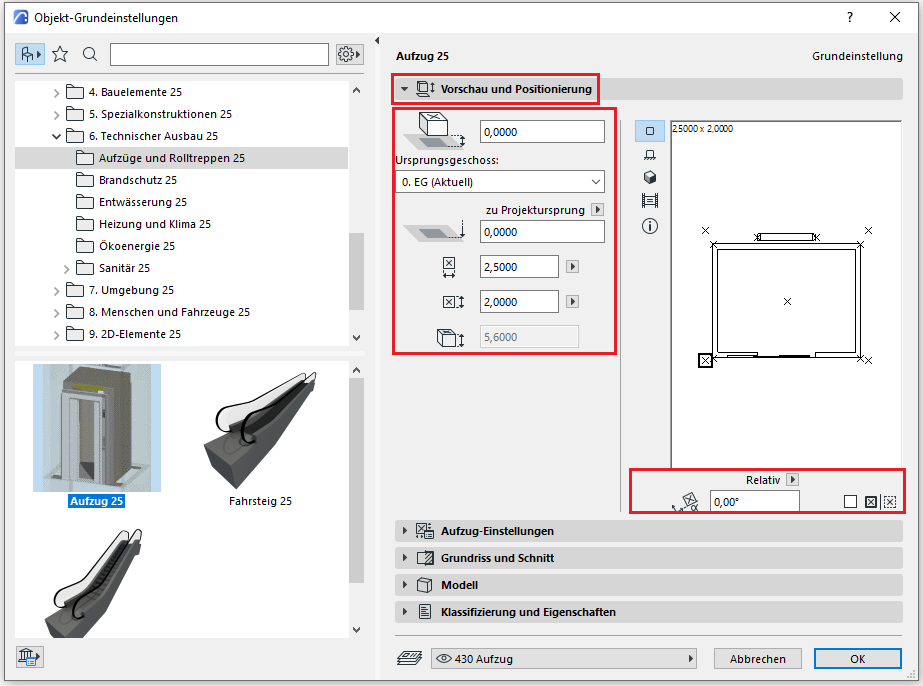 Objekt-Grundeinstellungen

?

4. Bauelemente 25
5. Spezialkonstruktionen 25
6. Technischer Ausbau 25
Aufzüge und Rolltreppen 25
Brandschutz 25
Entwässerung 25
Heizung und Klima 25
Ökoenergie 25
Sanitär 25
7. Umgebung 25
8. Menschen und Fahrzeuge 25
9. 2D-Elemente 25

Aufzug 25
Fahrsteig 25

Aufzug 25
Grundeinstellung

Vorschau und Positionierung

0,0000
Ursprungsgeschoss:
0. EG (Aktuell)
zu Projektursprung
0,0000
2,5000
2,0000
5,6000

2,5000 x 2,0000

Relativ
0,00°

Aufzug-Einstellungen
Grundriss und Schnitt
Modell
Klassifizierung und Eigenschaften

430 Aufzug
Abbrechen
OK