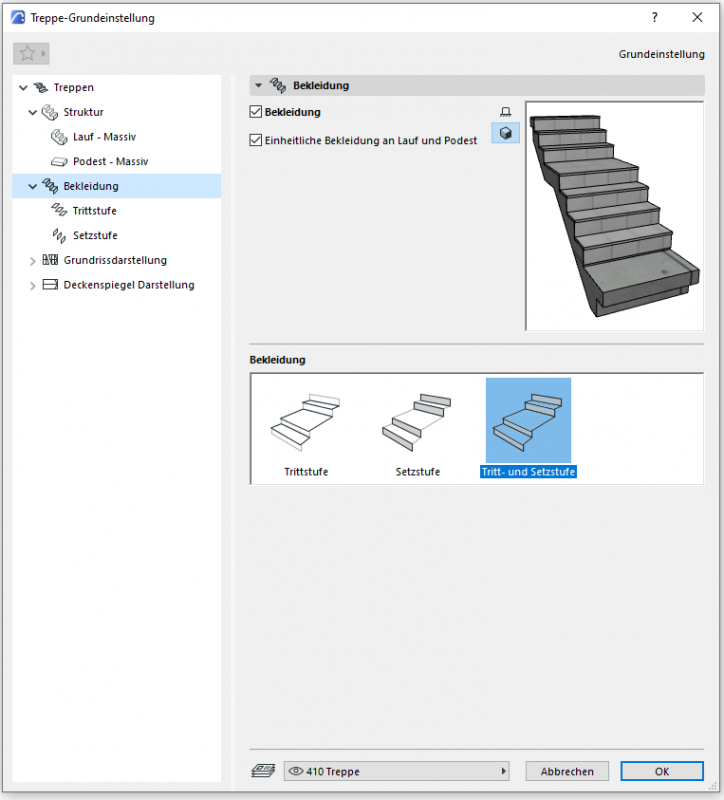 Treppe-Grundeinstellung

?

Grundeinstellung

Treppen
Struktur
Lauf - Massiv
Podest - Massiv
Bekleidung
Trittstufe
Setzstufe
Grundrissdarstellung
Deckenspiegel Darstellung

Bekleidung

Bekleidung

Einheitliche Bekleidung an Lauf und Podest

Bekleidung

Trittstufe

Setzstufe

Tritt- und Setzstufe

410 Treppe

Abbrechen

OK